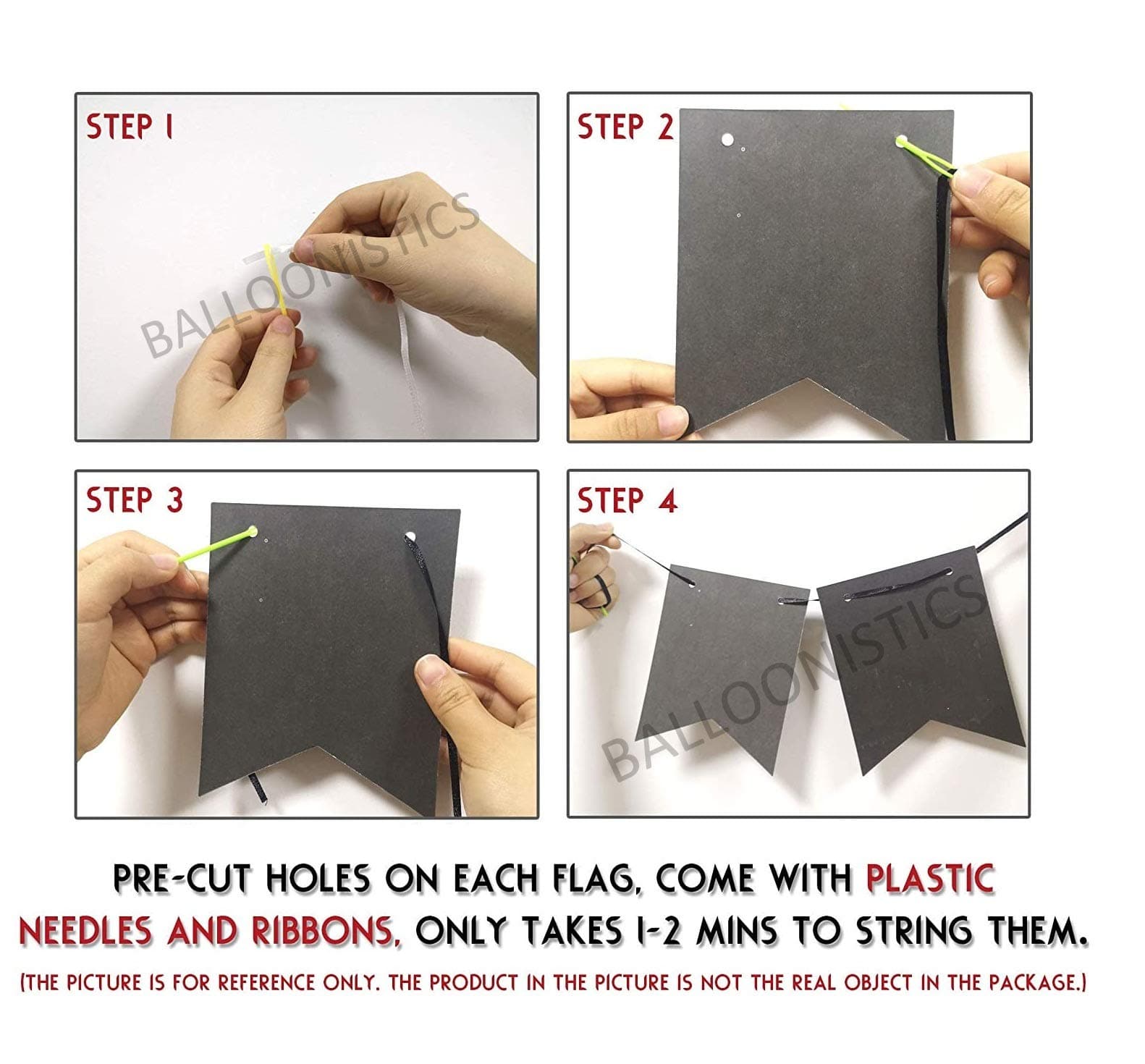 STEP 1

BALLOONISTICS

STEP 2

STEP 3

STEP 4

BALLOONISTICS

PRE-CUT HOLES ON EACH FLAG, COME WITH PLASTIC NEEDLES AND RIBBONS, ONLY TAKES 1-2 MINS TO STRING THEM.

(THE PICTURE IS FOR REFERENCE ONLY. THE PRODUCT IN THE PICTURE IS NOT THE REAL OBJECT IN THE PACKAGE.)