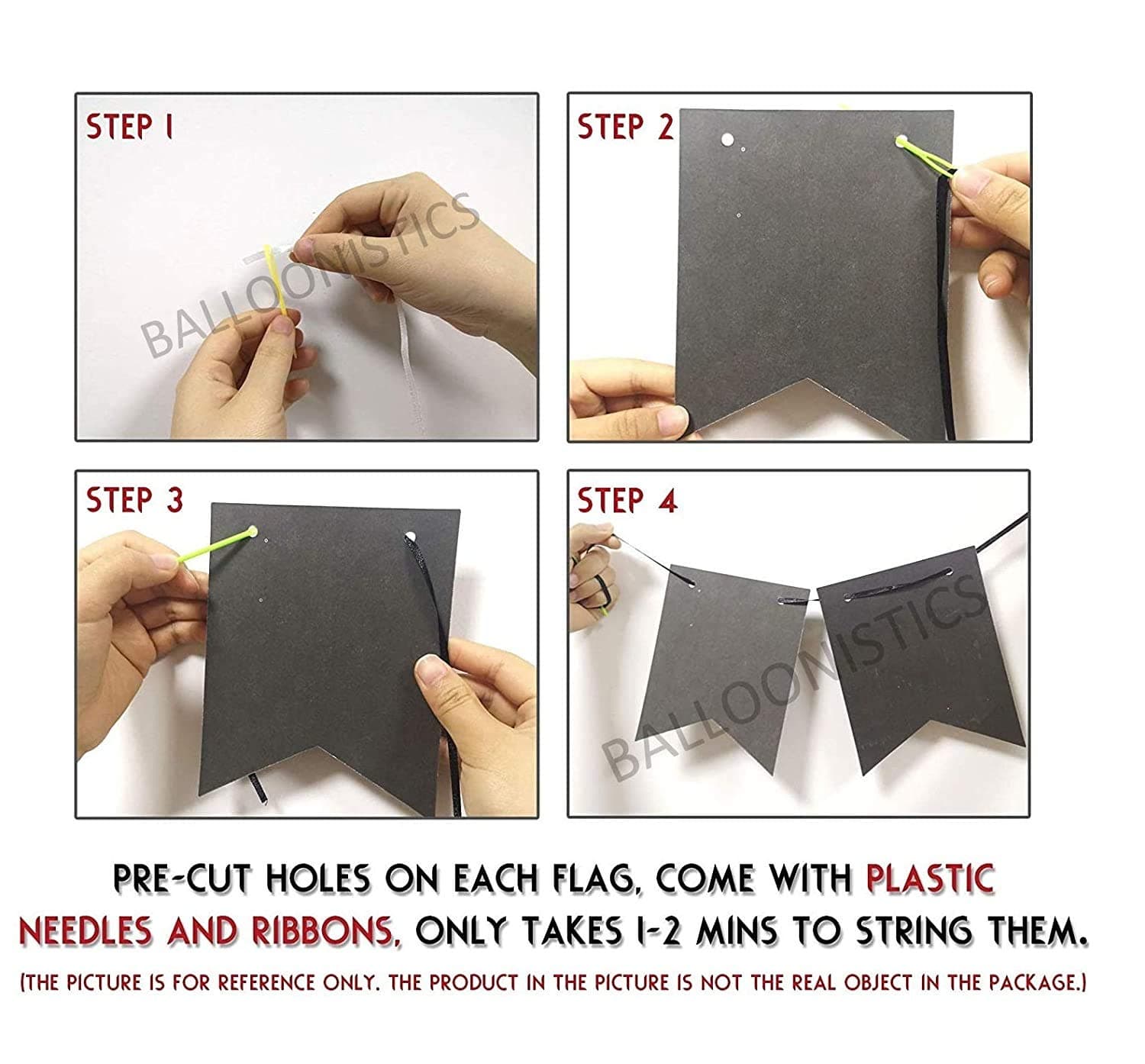 STEP 1

BALLOONISTICS

STEP 2

STEP 3

STEP 4

BALLOONISTICS

PRE-CUT HOLES ON EACH FLAG, COME WITH PLASTIC NEEDLES AND RIBBONS, ONLY TAKES 1-2 MINS TO STRING THEM.

(THE PICTURE IS FOR REFERENCE ONLY. THE PRODUCT IN THE PICTURE IS NOT THE REAL OBJECT IN THE PACKAGE.)